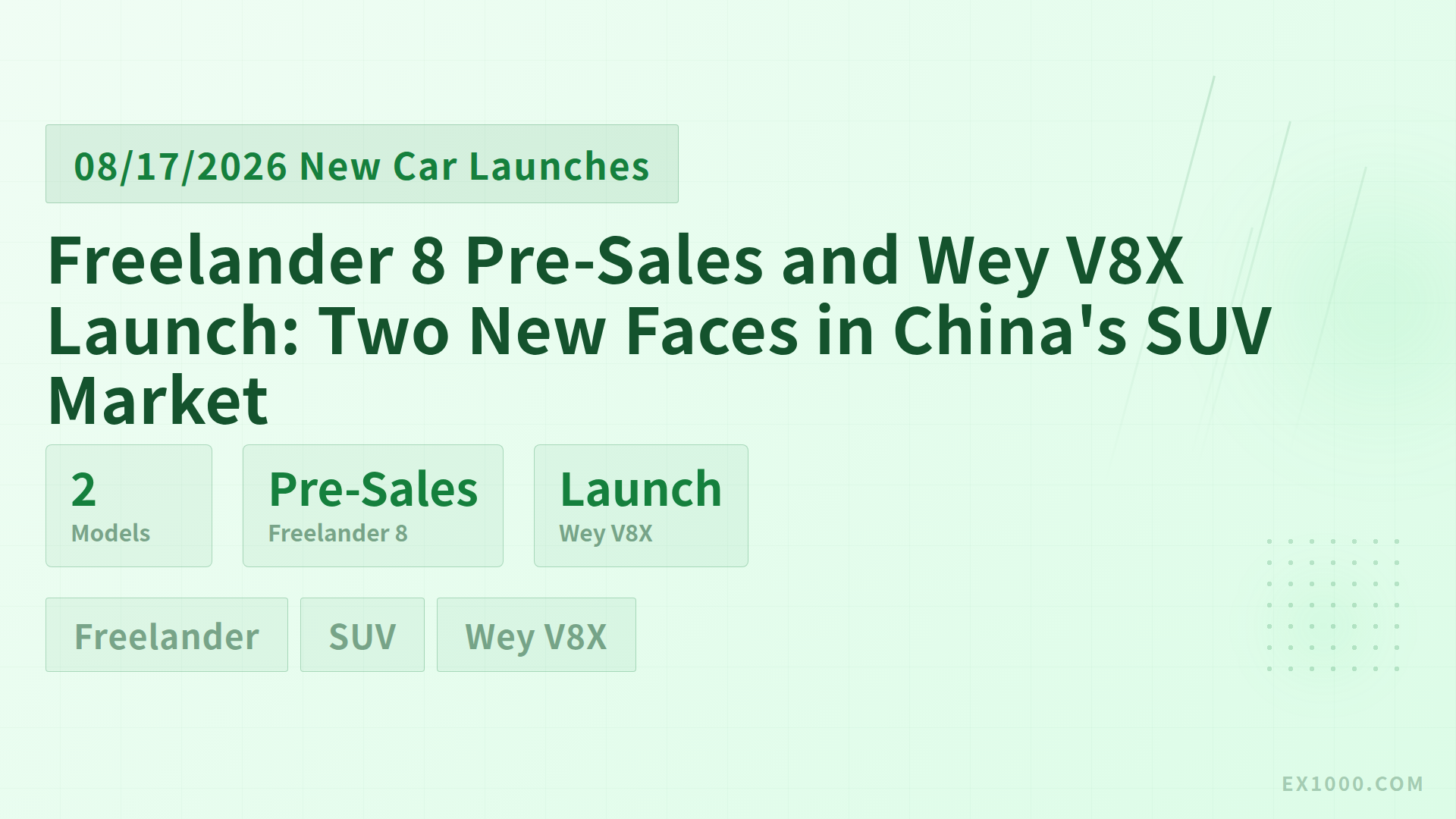 08/17/2026 New Car Launches

Freelander 8 Pre-Sales and Wey V8X Launch: Two New Faces in China's SUV Market

2
Models

Pre-Sales
Freelander 8

Launch
Wey V8X

Freelander

SUV

Wey V8X

EX1000.COM